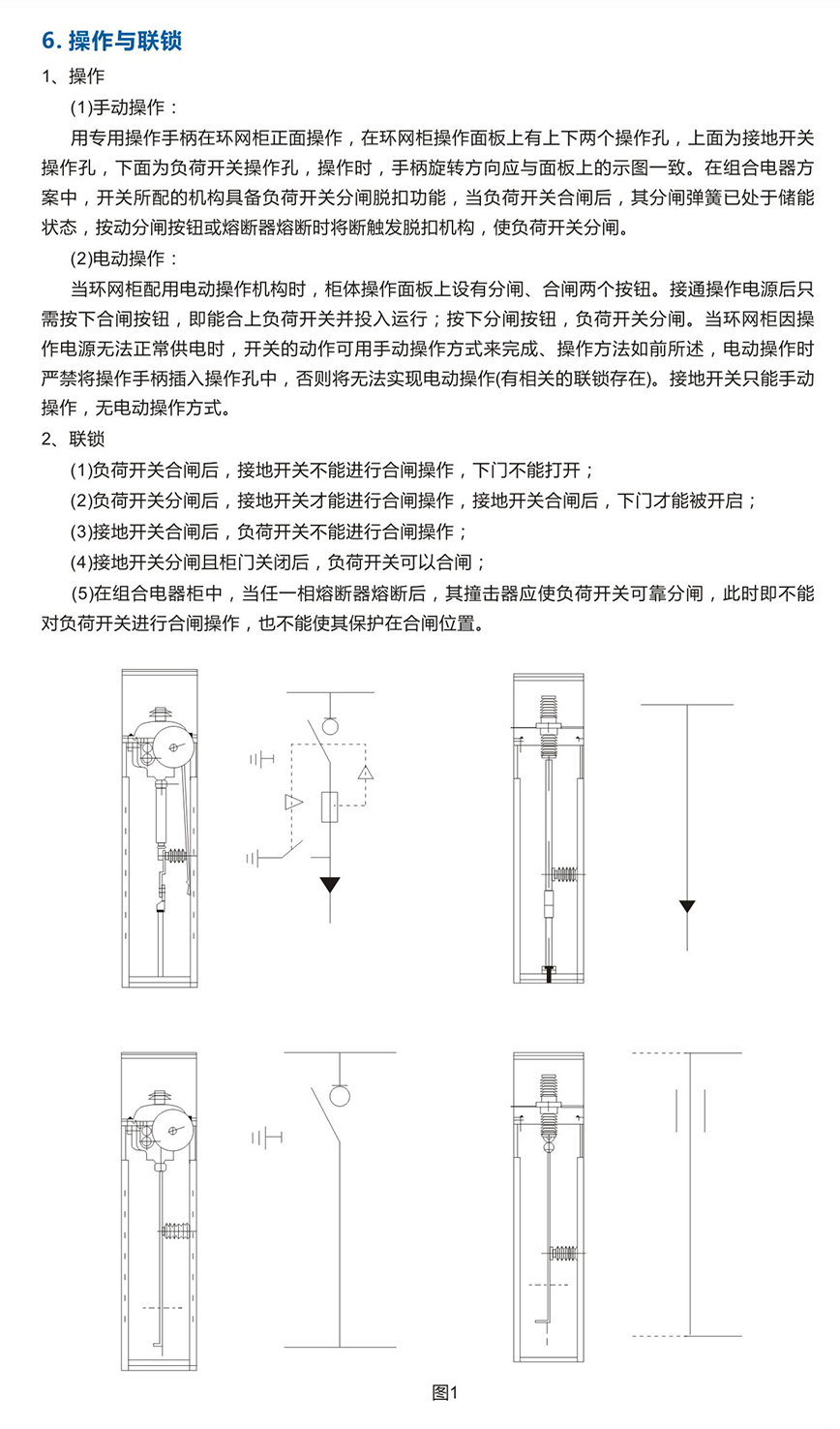 6. 操作与联锁

1、操作

(1)手动操作：

用专用操作手柄在环网柜正面操作，在环网柜操作面板上有上下两个操作孔，上面为接地开关操作孔，下面为负荷开关操作孔，操作时，手柄旋转方向应与面板上的示图一致。在组合电器方案中，开关所配的机构具备负荷开关分闸脱扣功能，当负荷开关合闸后，其分闸弹簧已处于储能状态，按动分闸按钮或熔断器熔断时将断触发脱扣机构，使负荷开关分闸。

(2)电动操作：

当环网柜配用电动操作机构时，柜体操作面板上设有分闸、合闸两个按钮。接通操作电源后只需按下合闸按钮，即能合上负荷开关并投入运行；按下分闸按钮，负荷开关分闸。当环网柜因操作电源无法正常供电时，开关的动作可用手动操作方式来完成、操作方法如前所述，电动操作时严禁将操作手柄插入操作孔中，否则将无法实现电动操作(有相关的联锁存在)。接地开关只能手动操作，无电动操作方式。

2、联锁

(1)负荷开关合闸后，接地开关不能进行合闸操作，下门不能打开；

(2)负荷开关分闸后，接地开关才能进行合闸操作，接地开关合闸后，下门才能被开启；

(3)接地开关合闸后，负荷开关不能进行合闸操作；

(4)接地开关分闸且柜门关闭后，负荷开关可以合闸；

(5)在组合电器柜中，当任一相熔断器熔断后，其撞击器应使负荷开关可靠分闸，此时即不能对负荷开关进行合闸操作，也不能使其保护在合闸位置。

图1